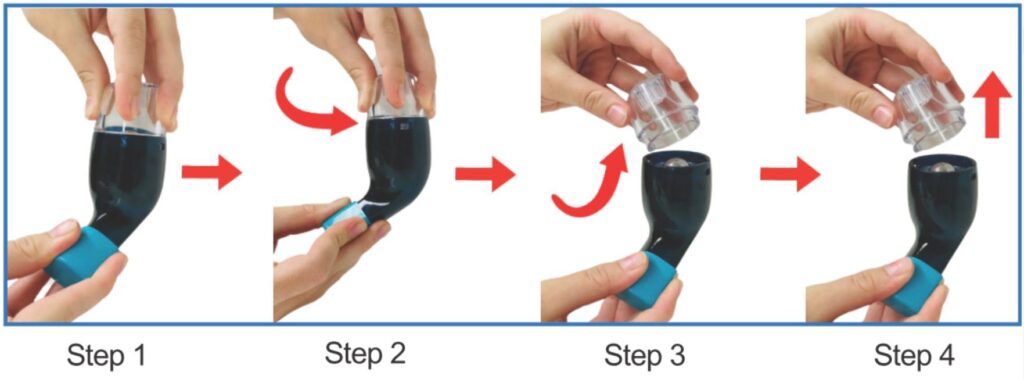 Step 1

Step 2

Step 3

Step 4