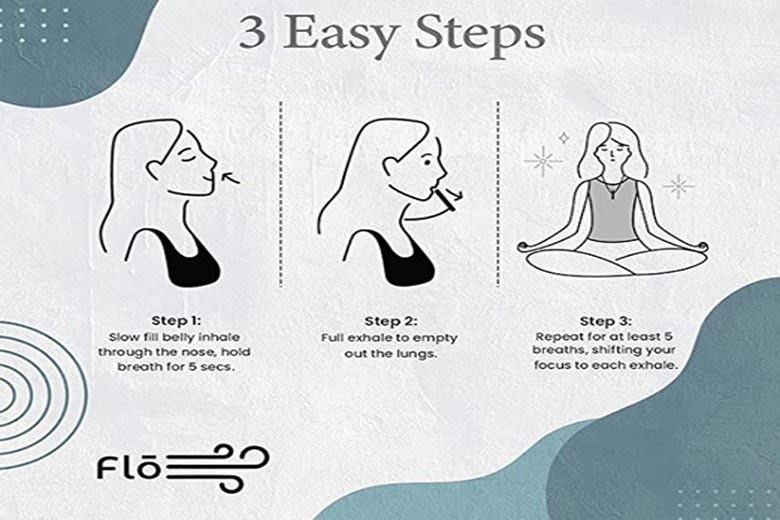 3 Easy Steps

Step 1:
Slow fill belly inhale through the nose, hold breath for 5 secs.

Step 2:
Full exhale to empty out the lungs.

Step 3:
Repeat for at least 5 breaths, shifting your focus to each exhale.

Flō