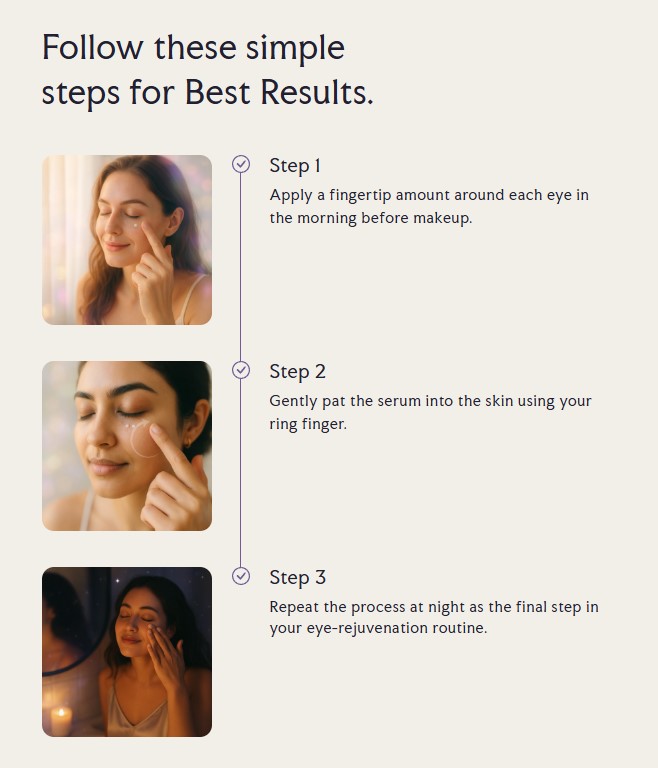 Follow these simple steps for Best Results.

Step 1
Apply a fingertip amount around each eye in the morning before makeup.

Step 2
Gently pat the serum into the skin using your ring finger.

Step 3
Repeat the process at night as the final step in your eye-rejuvenation routine.